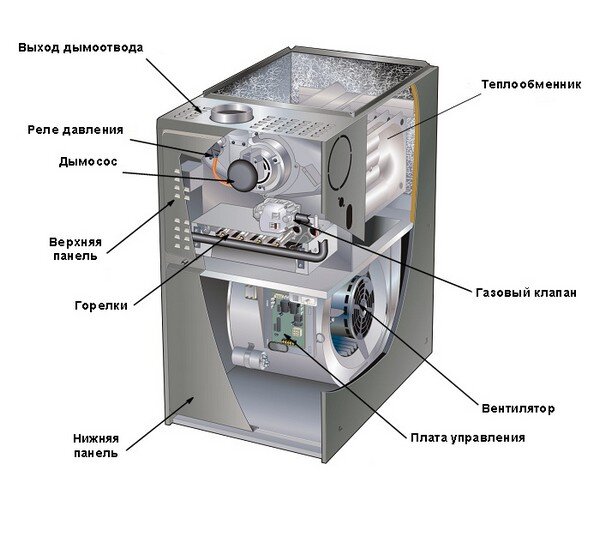 Выход дымоотвода

Теплообменник

Реле давления

Дымосос

Верхняя панель

Горелки

Газовый клапан

Вентилятор

Плата управления

Нижняя панель