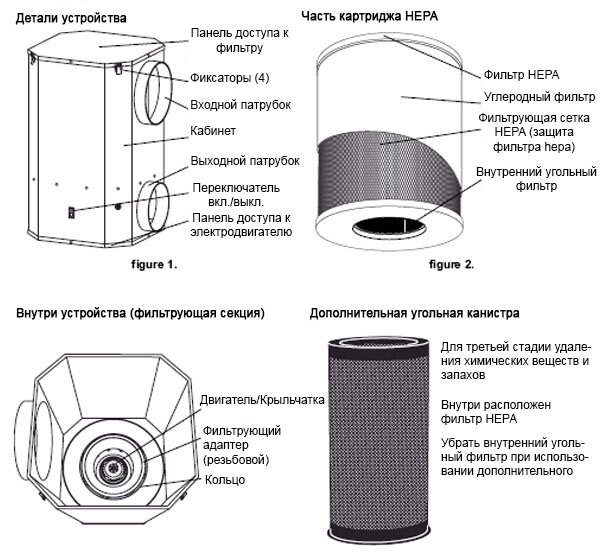 Детали устройства

Панель доступа к фильтру

Фиксаторы (4)

Входной патрубок

Кабинет

Выходной патрубок

Переключатель вкл./выкл.

Панель доступа к электродвигателю

figure 1.

Часть картриджа HEPA

Фильтр HEPA

Углеродный фильтр

Фильтрующая сетка HEPA (защита фильтра hepa)

Внутренний угольный фильтр

figure 2.

Внутри устройства (фильтрующая секция)

Двигатель/Крыльчатка

Фильтрующий адаптер (резьбовой)

Кольцо

Дополнительная угольная канистра

Для третьей стадии удаления химических веществ и запахов

Внутри расположен фильтр HEPA

Убрать внутренний угольный фильтр при использовании дополнительного