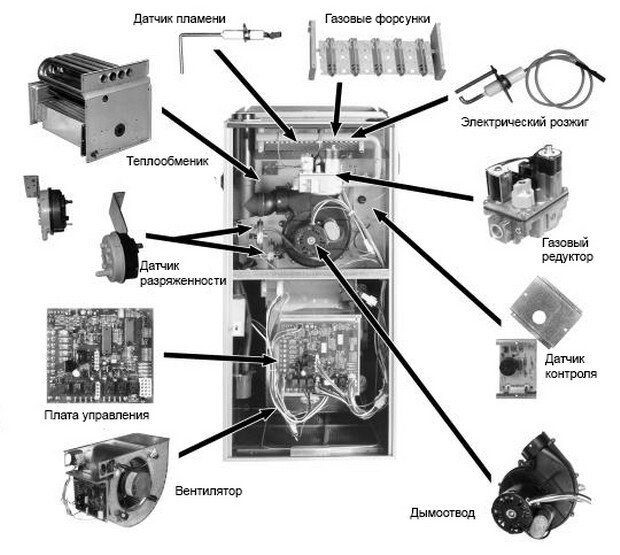 Датчик пламени

Газовые форсунки

Электрический розжиг

Теплообменик

Газовый редуктор

Датчик разряженности

Датчик контроля

Плата управления

Вентилятор

Дымоотвод